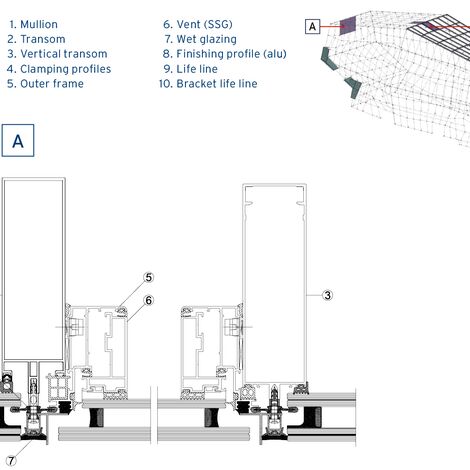 1. Mullion
2. Transom
3. Vertical transom
4. Clamping profiles
5. Outer frame

6. Vent (SSG)
7. Wet glazing
8. Finishing profile (alu)
9. Life line
10. Bracket life line

A

A

5

6

3

7